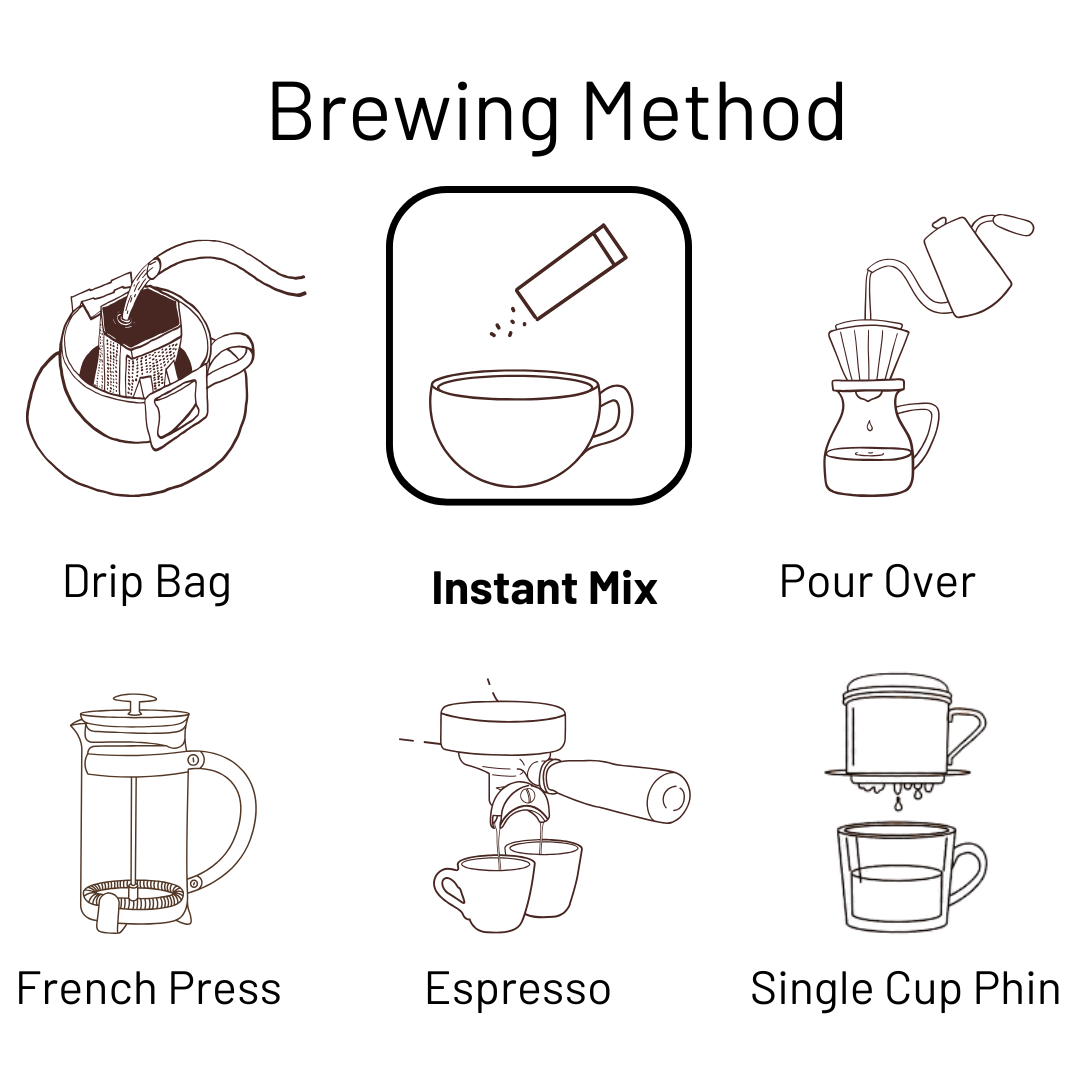 Brewing Method

Drip Bag

Instant Mix

Pour Over

French Press

Espresso

Single Cup Phin